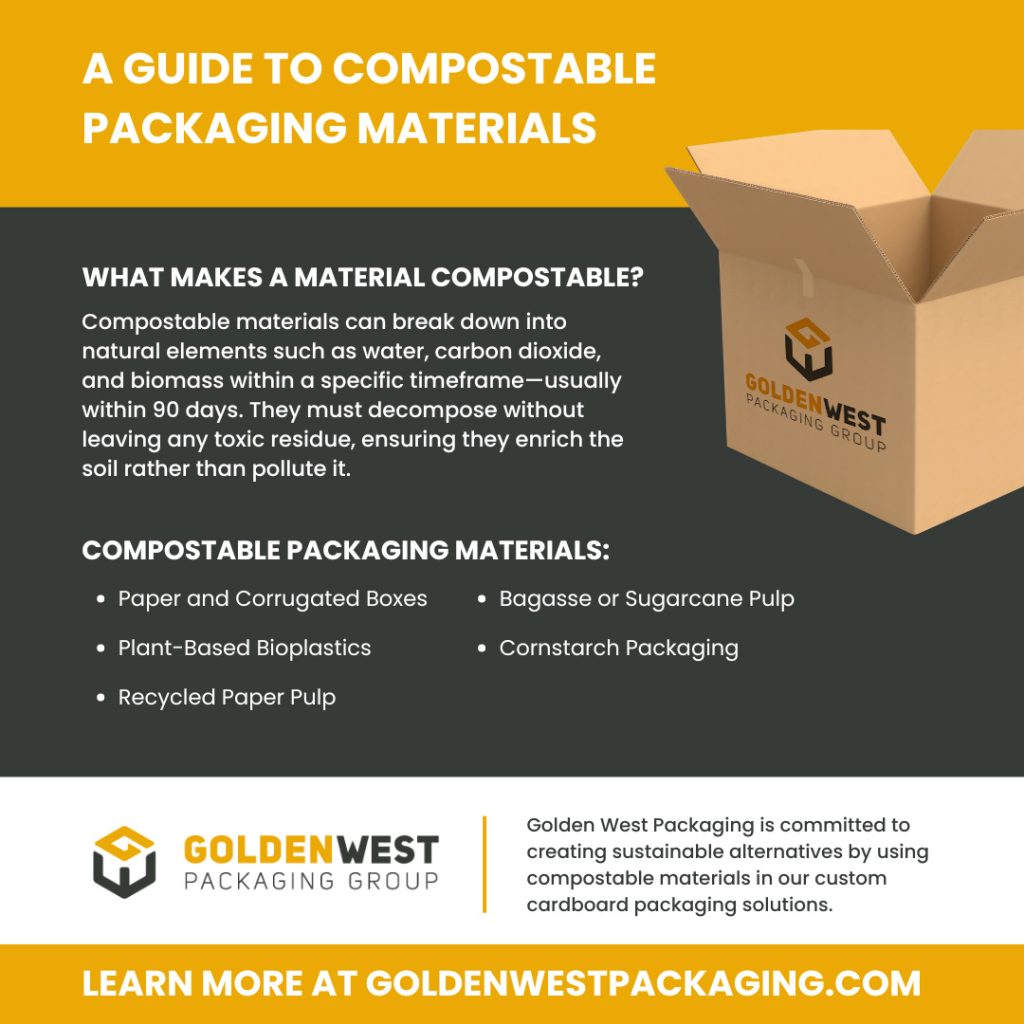 A GUIDE TO COMPOSTABLE PACKAGING MATERIALS

GOLDENWEST
PACKAGING GROUP

WHAT MAKES A MATERIAL COMPOSTABLE?

Compostable materials can break down into natural elements such as water, carbon dioxide, and biomass within a specific timeframe—usually within 90 days. They must decompose without leaving any toxic residue, ensuring they enrich the soil rather than pollute it.

COMPOSTABLE PACKAGING MATERIALS:

• Paper and Corrugated Boxes
• Plant-Based Bioplastics
• Recycled Paper Pulp
• Bagasse or Sugarcane Pulp
• Cornstarch Packaging

GOLDENWEST
PACKAGING GROUP

Golden West Packaging is committed to creating sustainable alternatives by using compostable materials in our custom cardboard packaging solutions.

LEARN MORE AT GOLDENWESTPACKAGING.COM